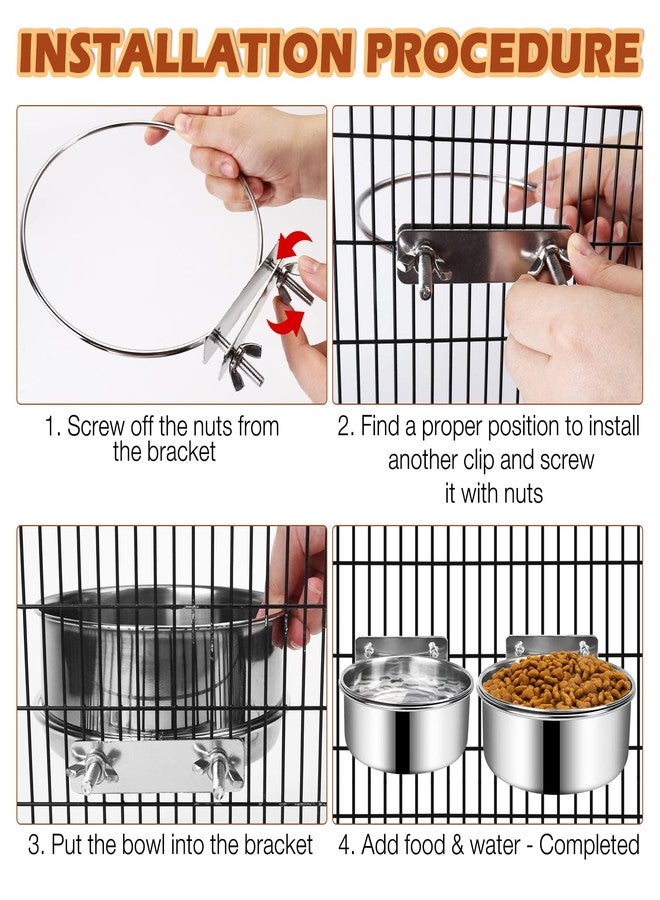 INSTALLATION PROCEDURE

1. Screw off the nuts from the bracket

2. Find a proper position to install another clip and screw it with nuts

3. Put the bowl into the bracket

4. Add food & water - Completed